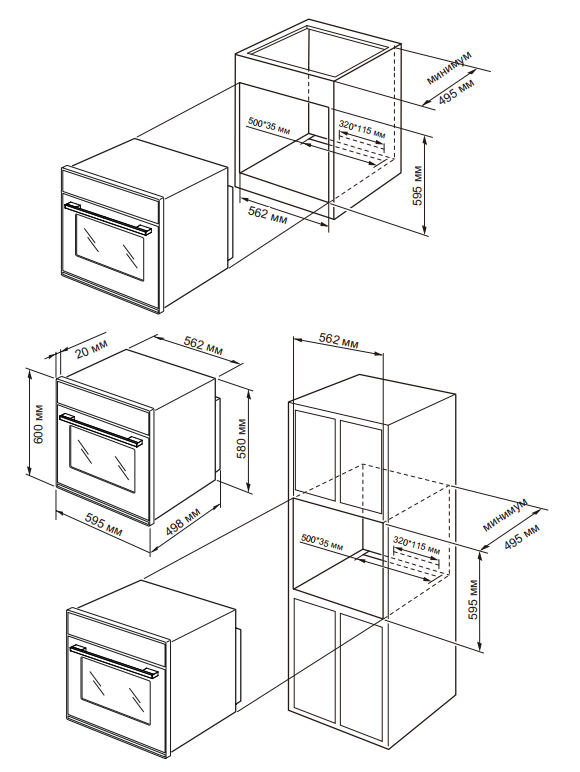 минимум
495 мм
500*35 мм
320*115 мм
595 мм
562 мм

20 мм
562 мм
600 мм
580 мм
595 мм
498 мм

562 мм
минимум
495 мм
500*35 мм
320*115 мм
595 мм